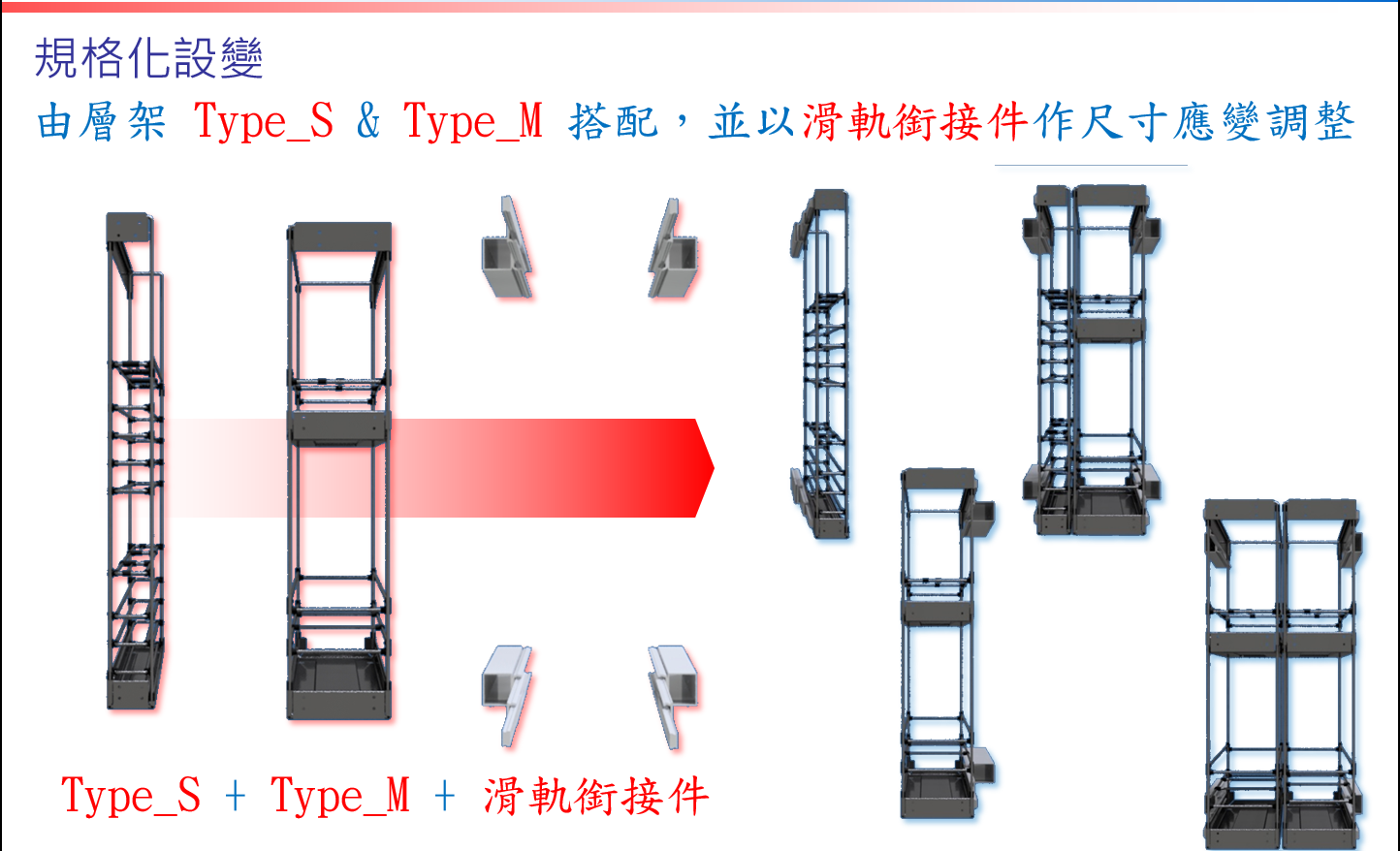 規格化設變

由層架 Type_S & Type_M 搭配，並以滑軌銜接件作尺寸應變調整

Type_S + Type_M + 滑軌銜接件